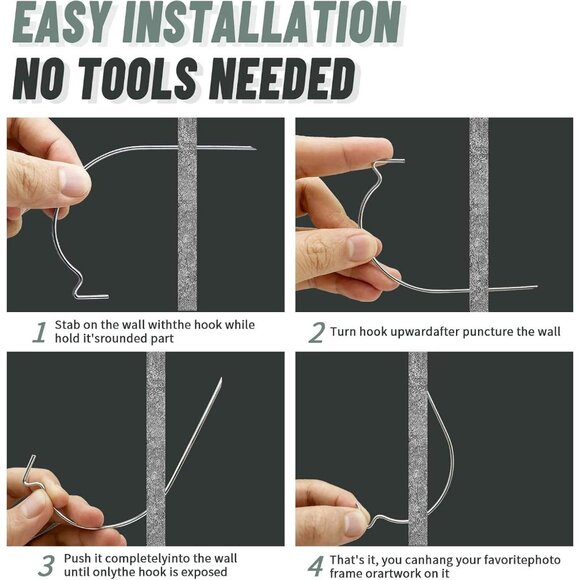 EASY INSTALLATION
NO TOOLS NEEDED

1 Stab on the wall withthe hook while hold it'srounded part

2 Turn hook upwardafter puncture the wall

3 Push it completelyinto the wall until onlythe hook is exposed

4 That's it, you canhang your favoritephoto frame orartwork on it